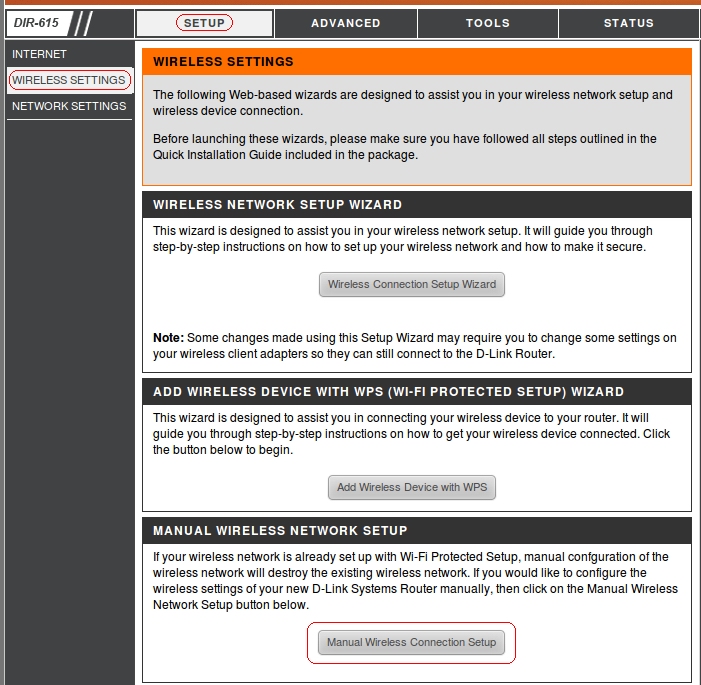 DIR-615

SETUP

ADVANCED

TOOLS

STATUS

INTERNET

WIRELESS SETTINGS

NETWORK SETTINGS

WIRELESS SETTINGS

The following Web-based wizards are designed to assist you in your wireless network setup and wireless device connection.

Before launching these wizards, please make sure you have followed all steps outlined in the Quick Installation Guide included in the package.

WIRELESS NETWORK SETUP WIZARD

This wizard is designed to assist you in your wireless network setup. It will guide you through step-by-step instructions on how to set up your wireless network and how to make it secure.

Wireless Connection Setup Wizard

Note: Some changes made using this Setup Wizard may require you to change some settings on your wireless client adapters so they can still connect to the D-Link Router.

ADD WIRELESS DEVICE WITH WPS (WI-FI PROTECTED SETUP) WIZARD

This wizard is designed to assist you in connecting your wireless device to your router. It will guide you through step-by-step instructions on how to get your wireless device connected. Click the button below to begin.

Add Wireless Device with WPS

MANUAL WIRELESS NETWORK SETUP

If your wireless network is already set up with Wi-Fi Protected Setup, manual confguration of the wireless network will destroy the existing wireless network. If you would like to configure the wireless settings of your new D-Link Systems Router manually, then click on the Manual Wireless Network Setup button below.

Manual Wireless Connection Setup